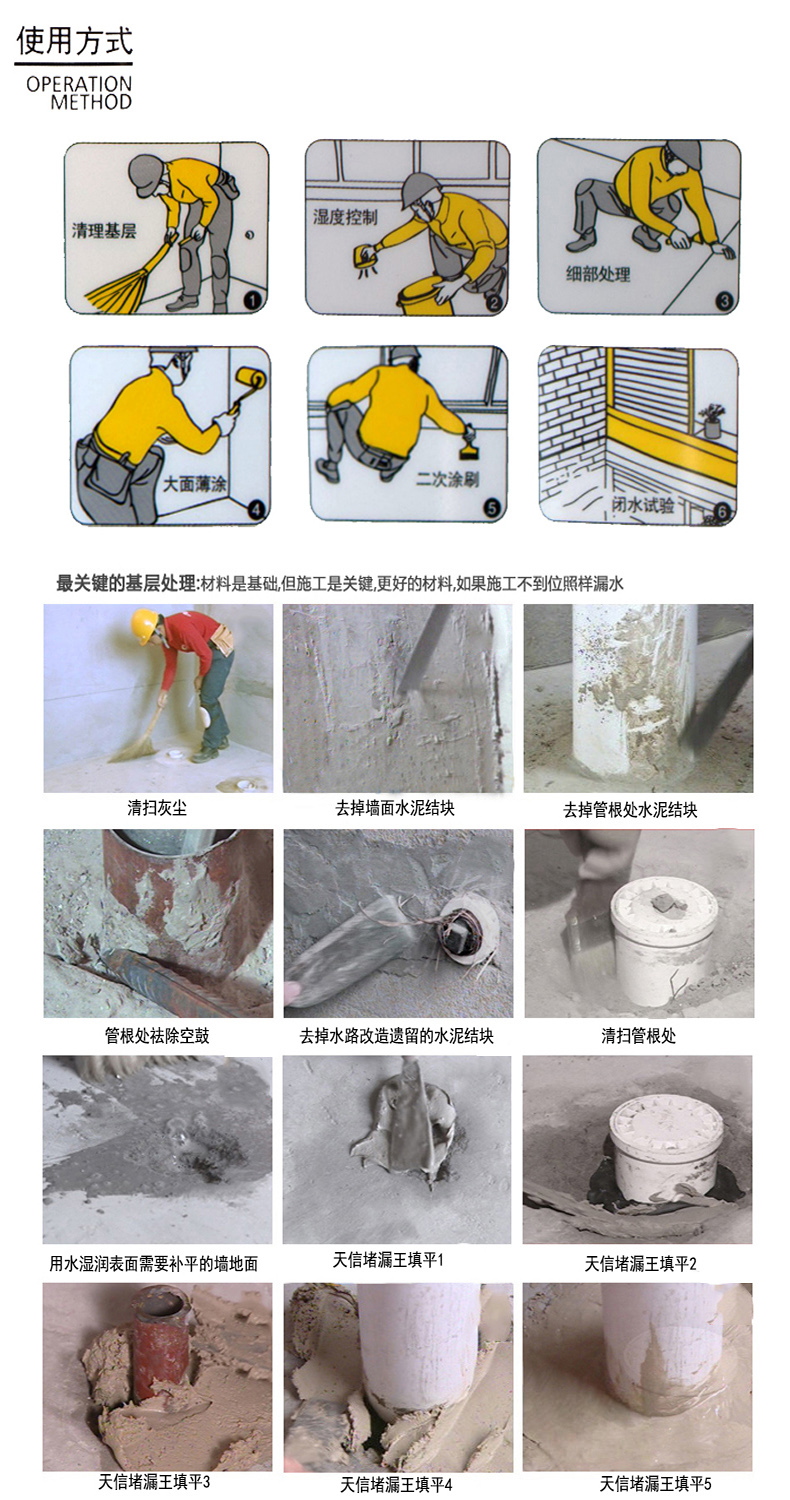 使用方式
OPERATION METHOD

清理基层 1

湿度控制 2

细部处理 3

大面薄涂 4

二次涂刷 5

闭水试验 6

最关键的基层处理:材料是基础,但施工是关键,更好的材料,如果施工不到位照样漏水

清扫灰尘

去掉墙面水泥结块

去掉管根处水泥结块

管根处祛除空鼓

去掉水路改造遗留的水泥结块

清扫管根处

用水湿润表面需要补平的墙地面

天信堵漏王填平1

天信堵漏王填平2

天信堵漏王填平3

天信堵漏王填平4

天信堵漏王填平5